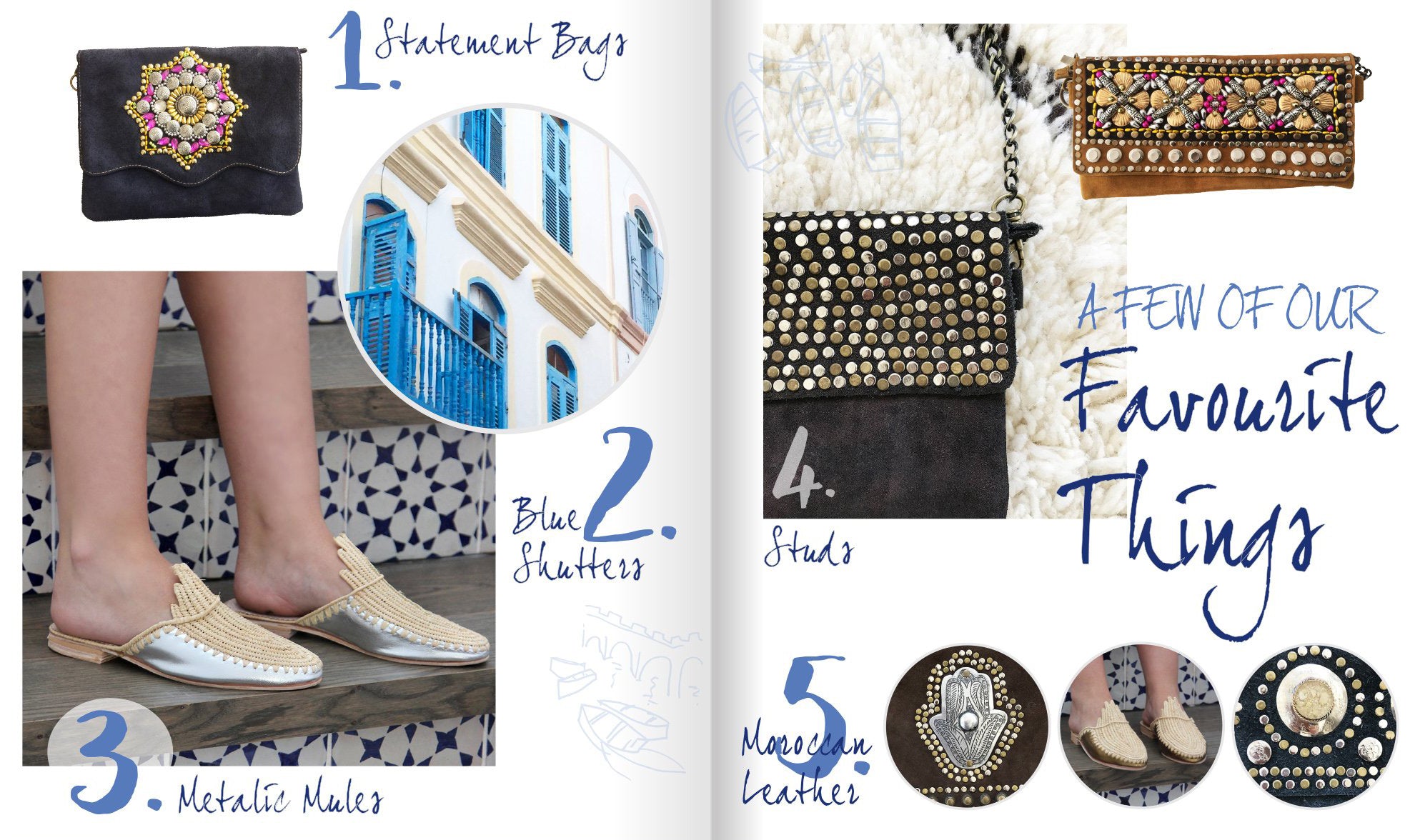 1. Statement Bags

2. Blue Shutters

3. Metalic Mules

4. Studs

A FEW OF OUR Favourite Things

5. Moroccan Leather